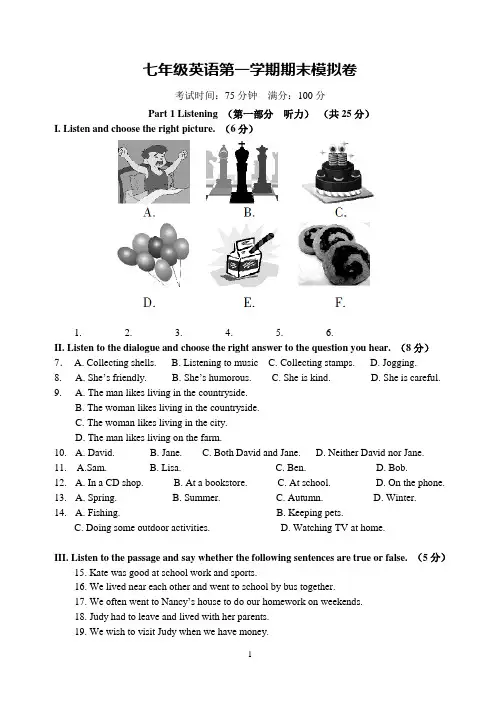 七年级英语第一学期期末模拟卷

考试时间：75 分钟　满分：100 分

Part 1 Listening （第一部分　听力）（共 25 分）

I. Listen and choose the right picture. （6 分）

A.　B.　C.

D.　E.　F.

1.　2.　3.　4.　5.　6.

II. Listen to the dialogue and choose the right answer to the question you hear. （8 分）

7. A. Collecting shells. B. Listening to music C. Collecting stamps. D. Jogging.

8. A. She's friendly. B. She's humorous. C. She is kind. D. She is careful.

9. A. The man likes living in the countryside.
B. The woman likes living in the countryside.
C. The woman likes living in the city.
D. The man likes living on the farm.

10. A. David. B. Jane. C. Both David and Jane. D. Neither David nor Jane.

11. A.Sam. B. Lisa. C. Ben. D. Bob.

12. A. In a CD shop. B. At a bookstore. C. At school. D. On the phone.

13. A. Spring. B. Summer. C. Autumn. D. Winter.

14. A. Fishing. B. Keeping pets.
C. Doing some outdoor activities. D. Watching TV at home.

III. Listen to the passage and say whether the following sentences are true or false. （5 分）

15. Kate was good at school work and sports.

16. We lived near each other and went to school by bus together.

17. We often went to Nancy's house to do our homework on weekends.

18. Judy had to leave and lived with her parents.

19. We wish to visit Judy when we have money.

1