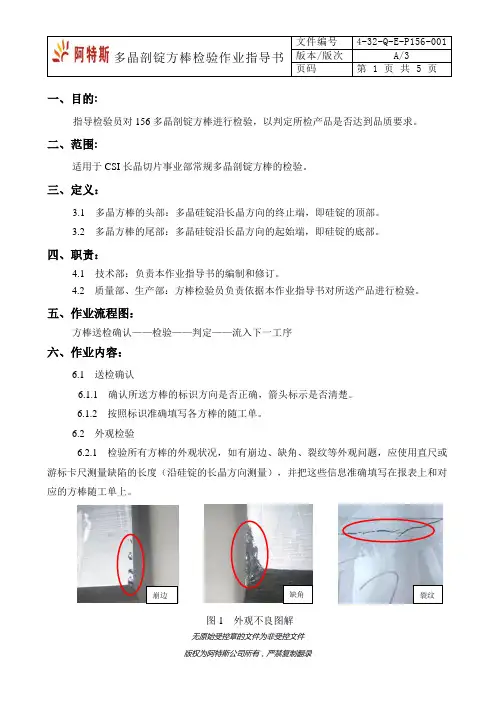 | 阿特斯 多晶剖锭方棒检验作业指导书 | 文件编号 | 4-32-Q-E-P156-001 |
|---|---|---|
| | 版本/版次 | A/3 |
| | 页码 | 第 1 页 共 5 页 |

一、目的:

指导检验员对 156 多晶剖锭方棒进行检验，以判定所检产品是否达到品质要求。

二、范围:

适用于 CSI 长晶切片事业部常规多晶剖锭方棒的检验。

三、定义:

3.1 多晶方棒的头部：多晶硅锭沿长晶方向的终止端，即硅锭的顶部。

3.2 多晶方棒的尾部：多晶硅锭沿长晶方向的起始端，即硅锭的底部。

四、职责:

4.1 技术部：负责本作业指导书的编制和修订。

4.2 质量部、生产部：方棒检验员负责依据本作业指导书对所送产品进行检验。

五、作业流程图:

方棒送检确认——检验——判定——流入下一工序

六、作业内容:

6.1 送检确认

6.1.1 确认所送方棒的标识方向是否正确，箭头标示是否清楚。

6.1.2 按照标识准确填写各方棒的随工单。

6.2 外观检验

6.2.1 检验所有方棒的外观状况，如有崩边、缺角、裂纹等外观问题，应使用直尺或游标卡尺测量缺陷的长度（沿硅锭的长晶方向测量），并把这些信息准确填写在报表上和对应的方棒随工单上。

崩边

缺角

裂纹

图 1 外观不良图解

无原始受控章的文件为非受控文件

版权为阿特斯公司所有，严禁复制翻录