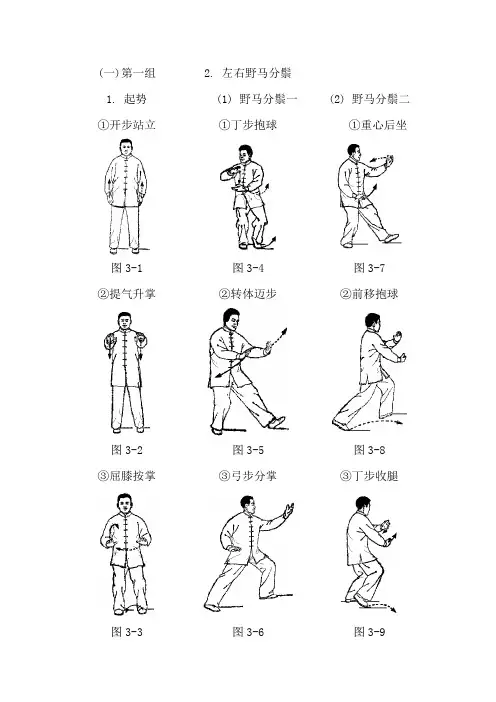 (一) 第一组

1. 起势

①开步站立

图 3-1

②提气升掌

图 3-2

③屈膝按掌

图 3-3

2. 左右野马分鬃

(1) 野马分鬃一

①丁步抱球

图 3-4

②转体迈步

图 3-5

③弓步分掌

图 3-6

(2) 野马分鬃二

①重心后坐

图 3-7

②前移抱球

图 3-8

③丁步收腿

图 3-9