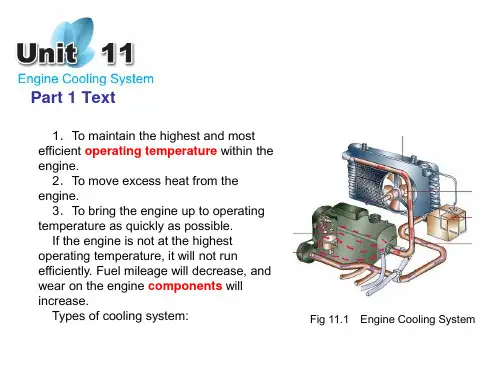 Unit 11
Engine Cooling System
Part 1 Text

1. To maintain the highest and most efficient operating temperature within the engine.
2. To move excess heat from the engine.
3. To bring the engine up to operating temperature as quickly as possible.
If the engine is not at the highest operating temperature, it will not run efficiently. Fuel mileage will decrease, and wear on the engine components will increase.
Types of cooling system:

Fig 11.1 Engine Cooling System