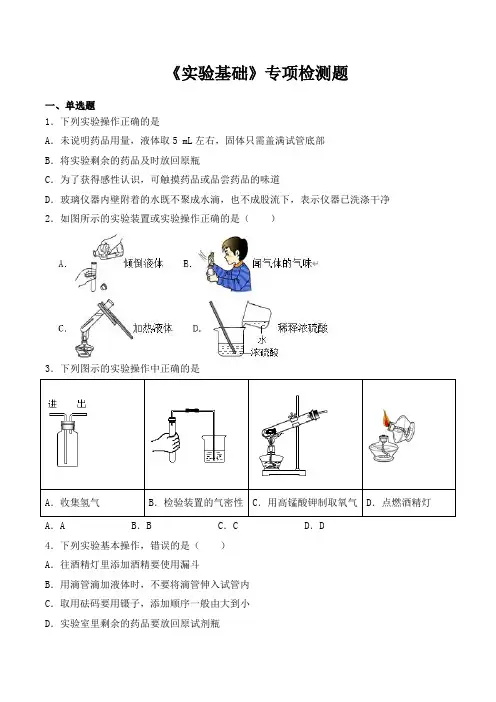 《实验基础》专项检测题

一、单选题

1．下列实验操作正确的是

A．未说明药品用量，液体取 5 mL 左右，固体只需盖满试管底部

B．将实验剩余的药品及时放回原瓶

C．为了获得感性认识，可触摸药品或品尝药品的味道

D．玻璃仪器内壁附着的水既不聚成水滴，也不成股流下，表示仪器已洗涤干净

2．如图所示的实验装置或实验操作正确的是（　　）

A. 倾倒液体　B. 闻气体的气味

C. 加热液体　D. 稀释浓硫酸 水 浓硫酸

3．下列图示的实验操作中正确的是

| 进 出 | | | |
|---|---|---|---|
| A．收集氢气 | B．检验装置的气密性 | C．用高锰酸钾制取氧气 | D．点燃酒精灯 |

A．A　　B．B　　C．C　　D．D

4．下列实验基本操作，错误的是（　　）

A．往酒精灯里添加酒精要使用漏斗

B．用滴管滴加液体时，不要将滴管伸入试管内

C．取用砝码要用镊子，添加顺序一般由大到小

D．实验室里剩余的药品要放回原试剂瓶