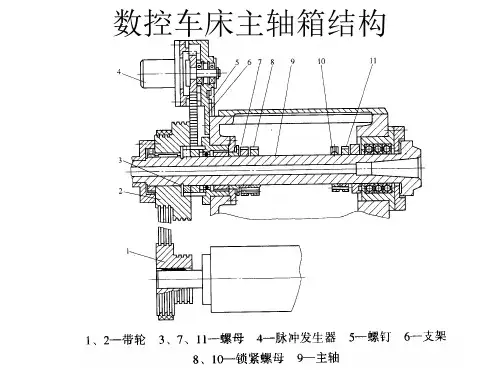 数控车床主轴箱结构

4
5
6
7
8
9
10
11
3
2
1

1、2—带轮　3、7、11—螺母　4—脉冲发生器　5—螺钉　6—支架
8、10—锁紧螺母　9—主轴