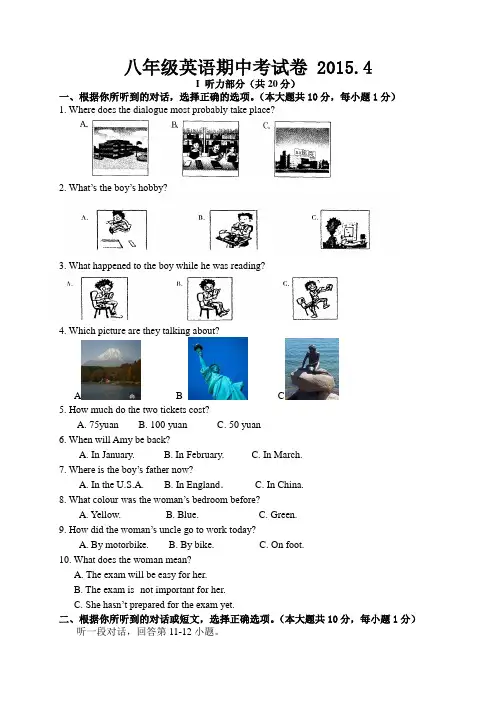 八年级英语期中考试卷 2015.4

I 听力部分（共 20 分）

一、根据你所听到的对话，选择正确的选项。（本大题共 10 分，每小题 1 分）

1. Where does the dialogue most probably take place?

A. B. C.

2. What's the boy's hobby?

A. B. C.

3. What happened to the boy while he was reading?

A. B. C.

4. Which picture are they talking about?

A B C

5. How much do the two tickets cost?

A. 75yuan B. 100 yuan C. 50 yuan

6. When will Amy be back?

A. In January. B. In February. C. In March.

7. Where is the boy's father now?

A. In the U.S.A. B. In England. C. In China.

8. What colour was the woman's bedroom before?

A. Yellow. B. Blue. C. Green.

9. How did the woman's uncle go to work today?

A. By motorbike. B. By bike. C. On foot.

10. What does the woman mean?

A. The exam will be easy for her.

B. The exam is not important for her.

C. She hasn't prepared for the exam yet.

二、根据你所听到的对话或短文，选择正确选项。（本大题共 10 分，每小题 1 分）

听一段对话，回答第 11-12 小题。