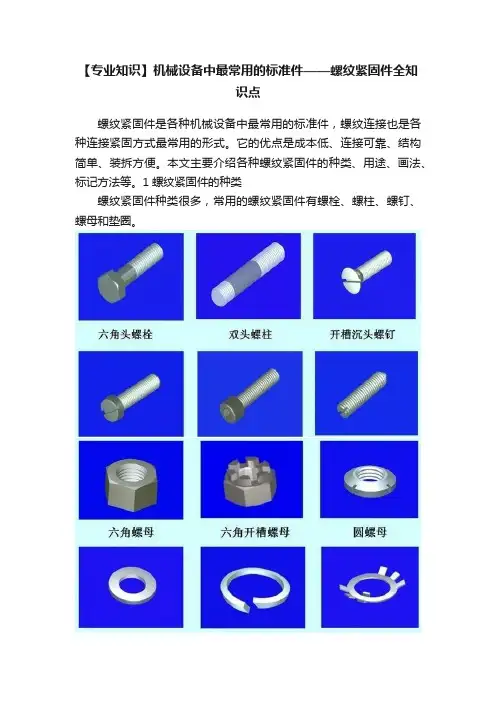 【专业知识】机械设备中最常用的标准件——螺纹紧固件全知识点

螺纹紧固件是各种机械设备中最常用的标准件，螺纹连接也是各种连接紧固方式最常用的形式。它的优点是成本低、连接可靠、结构简单、装拆方便。本文主要介绍各种螺纹紧固件的种类、用途、画法、标记方法等。1 螺纹紧固件的种类

螺纹紧固件种类很多，常用的螺纹紧固件有螺栓、螺柱、螺钉、螺母和垫圈。

六角头螺栓

双头螺柱

开槽沉头螺钉

六角螺母

六角开槽螺母

圆螺母