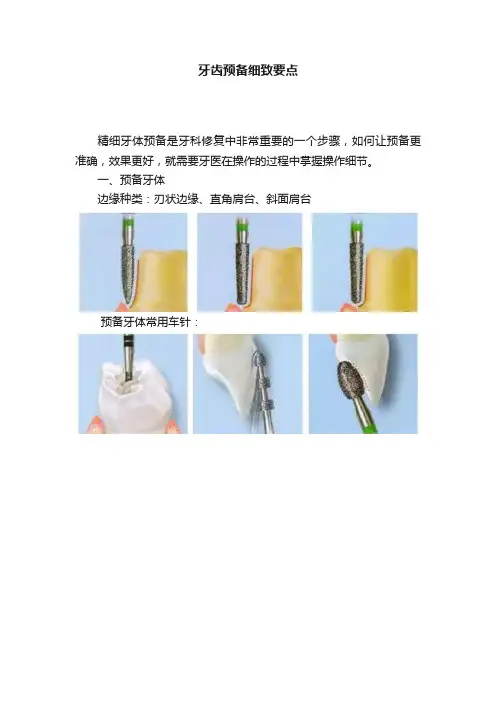 牙齿预备细致要点

精细牙体预备是牙科修复中非常重要的一个步骤，如何让预备更准确，效果更好，就需要牙医在操作的过程中掌握操作细节。

一、预备牙体

边缘种类：刃状边缘、直角肩台、斜面肩台

预备牙体常用车针：