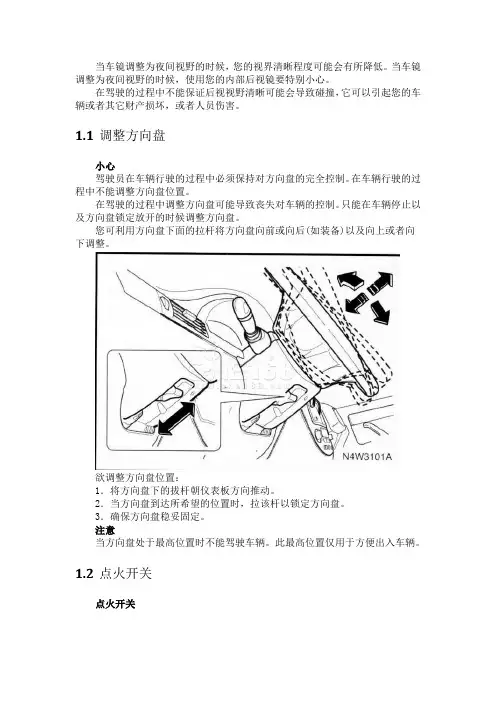 当车镜调整为夜间视野的时候，您的视界清晰程度可能会有所降低。当车镜调整为夜间视野的时候，使用您的内部后视镜要特别小心。

在驾驶的过程中不能保证后视视野清晰可能会导致碰撞，它可以引起您的车辆或者其它财产损坏，或者人员伤害。

1.1 调整方向盘

小心

驾驶员在车辆行驶的过程中必须保持对方向盘的完全控制。在车辆行驶的过程中不能调整方向盘位置。

在驾驶的过程中调整方向盘可能导致丧失对车辆的控制。只能在车辆停止以及方向盘锁定放开的时候调整方向盘。

您可利用方向盘下面的拉杆将方向盘向前或向后(如装备)以及向上或者向下调整。

N4W3101A

欲调整方向盘位置：

1．将方向盘下的拔杆朝仪表板方向推动。

2．当方向盘到达所希望的位置时，拉该杆以锁定方向盘。

3．确保方向盘稳妥固定。

注意

当方向盘处于最高位置时不能驾驶车辆。此最高位置仅用于方便出入车辆。

1.2 点火开关

点火开关