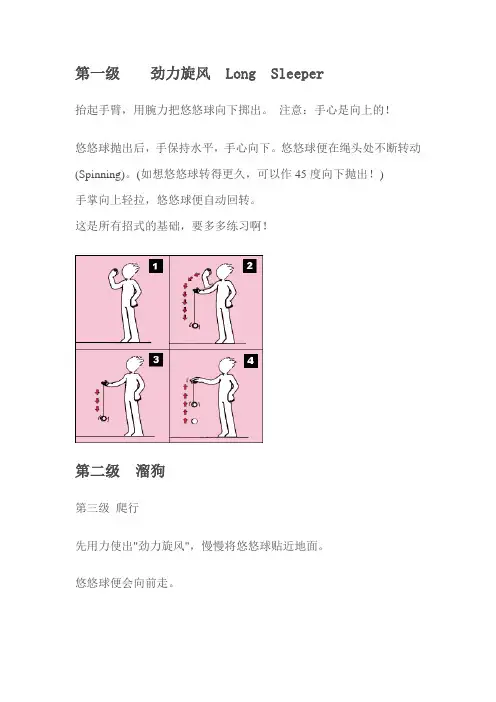 第一级　　劲力旋风　Long　Sleeper

抬起手臂，用腕力把悠悠球向下掷出。 注意：手心是向上的！

悠悠球抛出后，手保持水平，手心向下。悠悠球便在绳头处不断转动(Spinning)。(如想悠悠球转得更久，可以作 45 度向下抛出！)
手掌向上轻拉，悠悠球便自动回转。
这是所有招式的基础，要多多练习啊！

1

2

3

4

第二级　溜狗

第三级 爬行

先用力使出"劲力旋风"，慢慢将悠悠球贴近地面。

悠悠球便会向前走。