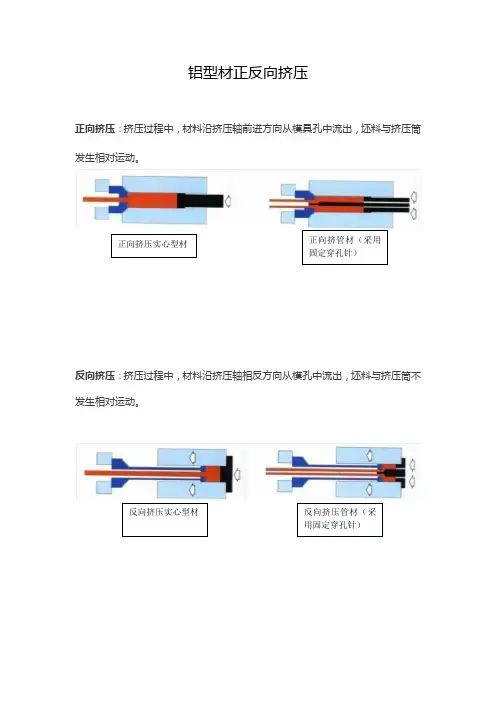 铝型材正反向挤压

正向挤压：挤压过程中，材料沿挤压轴前进方向从模具孔中流出，坯料与挤压筒发生相对运动。

正向挤压实心型材

正向挤管材（采用固定穿孔针）

反向挤压：挤压过程中，材料沿挤压轴相反方向从模孔中流出，坯料与挤压筒不发生相对运动。

反向挤压实心型材

反向挤压管材（采用固定穿孔针）