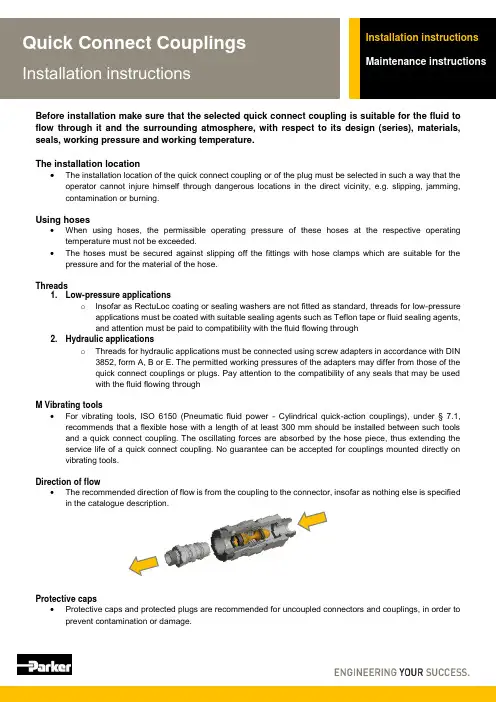 Quick Connect Couplings

Installation instructions

Installation instructions

Maintenance instructions

Before installation make sure that the selected quick connect coupling is suitable for the fluid to flow through it and the surrounding atmosphere, with respect to its design (series), materials, seals, working pressure and working temperature.

The installation location
• The installation location of the quick connect coupling or of the plug must be selected in such a way that the operator cannot injure himself through dangerous locations in the direct vicinity, e.g. slipping, jamming, contamination or burning.

Using hoses
• When using hoses, the permissible operating pressure of these hoses at the respective operating temperature must not be exceeded.
• The hoses must be secured against slipping off the fittings with hose clamps which are suitable for the pressure and for the material of the hose.

Threads
1. Low-pressure applications
○ Insofar as RectuLoc coating or sealing washers are not fitted as standard, threads for low-pressure applications must be coated with suitable sealing agents such as Teflon tape or fluid sealing agents, and attention must be paid to compatibility with the fluid flowing through
2. Hydraulic applications
○ Threads for hydraulic applications must be connected using screw adapters in accordance with DIN 3852, form A, B or E. The permitted working pressures of the adapters may differ from those of the quick connect couplings or plugs. Pay attention to the compatibility of any seals that may be used with the fluid flowing through

M Vibrating tools
• For vibrating tools, ISO 6150 (Pneumatic fluid power - Cylindrical quick-action couplings), under § 7.1, recommends that a flexible hose with a length of at least 300 mm should be installed between such tools and a quick connect coupling. The oscillating forces are absorbed by the hose piece, thus extending the service life of a quick connect coupling. No guarantee can be accepted for couplings mounted directly on vibrating tools.

Direction of flow
• The recommended direction of flow is from the coupling to the connector, insofar as nothing else is specified in the catalogue description.

Protective caps
• Protective caps and protected plugs are recommended for uncoupled connectors and couplings, in order to prevent contamination or damage.

Parker

ENGINEERING YOUR SUCCESS.