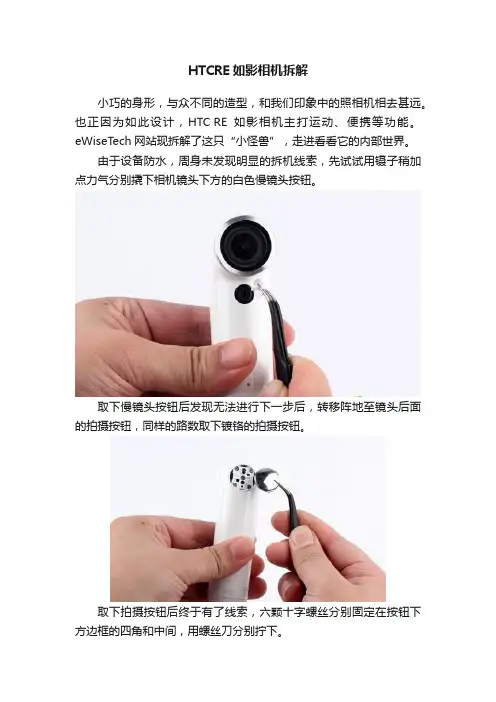 HTCRE 如影相机拆解

小巧的身形，与众不同的造型，和我们印象中的照相机相去甚远。也正因为如此设计，HTC RE 如影相机主打运动、便携等功能。eWiseTech 网站现拆解了这只“小怪兽”，走进看看它的内部世界。

由于设备防水，周身未发现明显的拆机线索，先试试用镊子稍加点力气分别撬下相机镜头下方的白色慢镜头按钮。

取下慢镜头按钮后发现无法进行下一步后，转移阵地至镜头后面的拍摄按钮，同样的路数取下镀铬的拍摄按钮。

取下拍摄按钮后终于有了线索，六颗十字螺丝分别固定在按钮下方边框的四角和中间，用螺丝刀分别拧下。