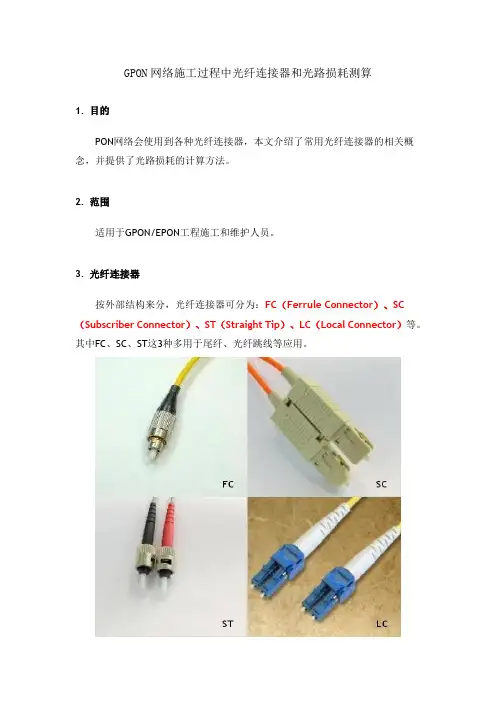 GPON网络施工过程中光纤连接器和光路损耗测算

1. 目的

PON网络会使用到各种光纤连接器，本文介绍了常用光纤连接器的相关概念，并提供了光路损耗的计算方法。

2. 范围

适用于GPON/EPON工程施工和维护人员。

3. 光纤连接器

按外部结构来分，光纤连接器可分为：FC（Ferrule Connector）、SC（Subscriber Connector）、ST（Straight Tip）、LC（Local Connector）等。其中FC、SC、ST这3种多用于尾纤、光纤跳线等应用。

FC

SC

ST

LC