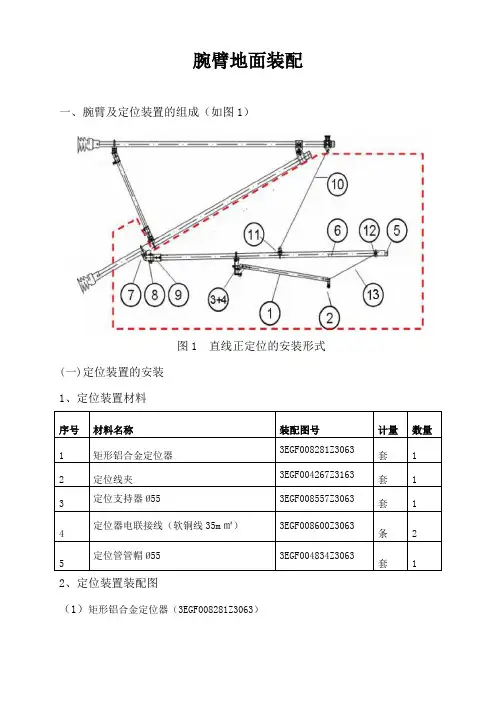 腕臂地面装配

一、腕臂及定位装置的组成（如图 1）

10
11
6
12
5
7
8
9
3+4
1
2
13

图 1　直线正定位的安装形式

(一)定位装置的安装

1、定位装置材料

| 序号 | 材料名称 | 装配图号 | 计量 | 数量 |
|---|---|---|---|---|
| 1 | 矩形铝合金定位器 | 3EGF008281Z3063 | 套 | 1 |
| 2 | 定位线夹 | 3EGF004267Z3163 | 套 | 1 |
| 3 | 定位支持器 Ø55 | 3EGF008557Z3063 | 套 | 1 |
| 4 | 定位器电联接线（软铜线 35m m²） | 3EGF008600Z3063 | 条 | 2 |
| 5 | 定位管管帽 Ø55 | 3EGF004834Z3063 | 套 | 1 |

2、定位装置装配图

（1）矩形铝合金定位器（3EGF008281Z3063）