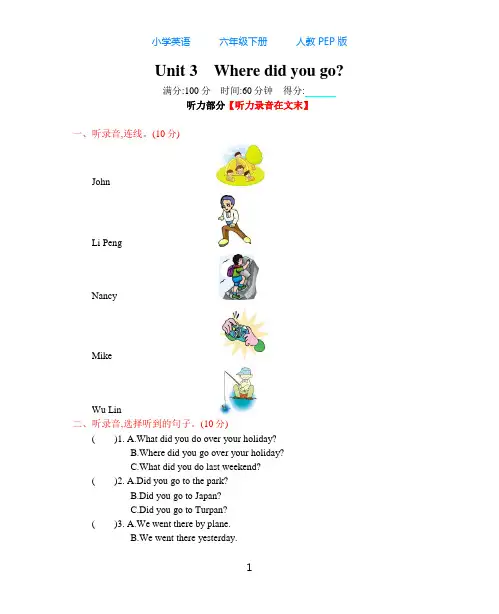 小学英语　　六年级下册　　人教 PEP 版

Unit 3　Where did you go?

满分:100 分　时间:60 分钟　得分:______

听力部分【听力录音在文末】

一、听录音,连线。(10 分)

John

Li Peng

Nancy

Mike

Wu Lin

二、听录音,选择听到的句子。(10 分)

(　　)1. A.What did you do over your holiday?
B.Where did you go over your holiday?
C.What did you do last weekend?

(　　)2. A.Did you go to the park?
B.Did you go to Japan?
C.Did you go to Turpan?

(　　)3. A.We went there by plane.
B.We went there yesterday.

1