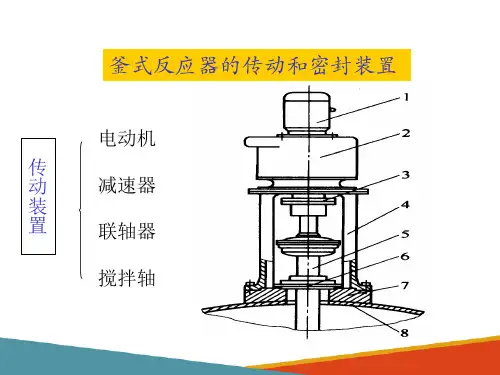 釜式反应器的传动和密封装置

传动装置

电动机

减速器

联轴器

搅拌轴

1
2
3
4
5
6
7
8