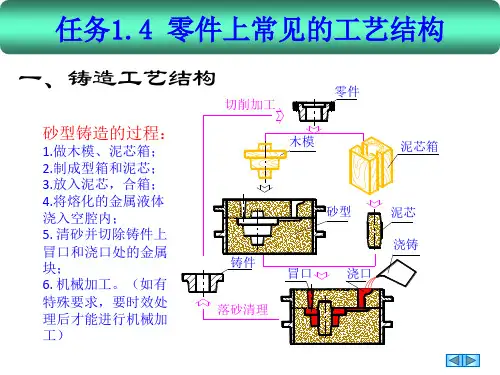 任务1.4 零件上常见的工艺结构

一、铸造工艺结构

砂型铸造的过程：
1.做木模、泥芯箱；
2.制成型箱和泥芯；
3.放入泥芯，合箱；
4.将熔化的金属液体浇入空腔内；
5. 清砂并切除铸件上冒口和浇口处的金属块；
6. 机械加工。（如有特殊要求，要时效处理后才能进行机械加工）

切削加工
零件
木模
泥芯箱
砂型
泥芯
浇铸
铸件
冒口
浇口
落砂清理