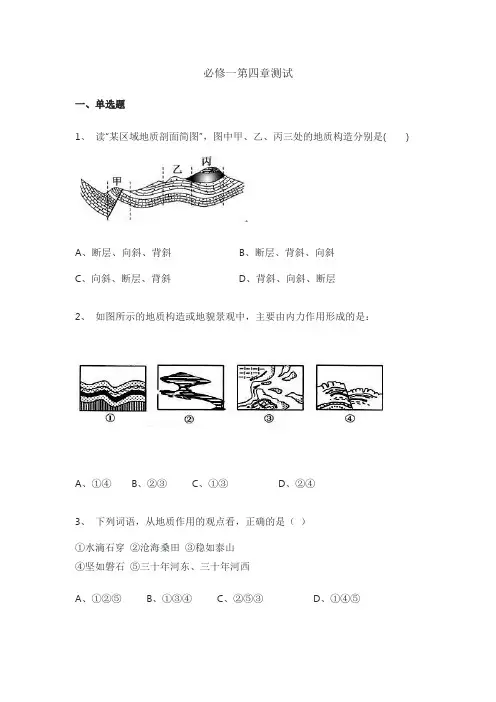 必修一第四章测试

一、单选题

1、 读"某区域地质剖面简图"，图中甲、乙、丙三处的地质构造分别是(　　)

甲　乙　丙

A、断层、向斜、背斜　　B、断层、背斜、向斜

C、向斜、断层、背斜　　D、背斜、向斜、断层

2、 如图所示的地质构造或地貌景观中，主要由内力作用形成的是：

①　②　③　④

A、①④　B、②③　C、①③　D、②④

3、 下列词语，从地质作用的观点看，正确的是（ ）

①水滴石穿 ②沧海桑田 ③稳如泰山

④坚如磐石 ⑤三十年河东、三十年河西

A、①②⑤　B、①③④　C、②⑤③　D、①④⑤