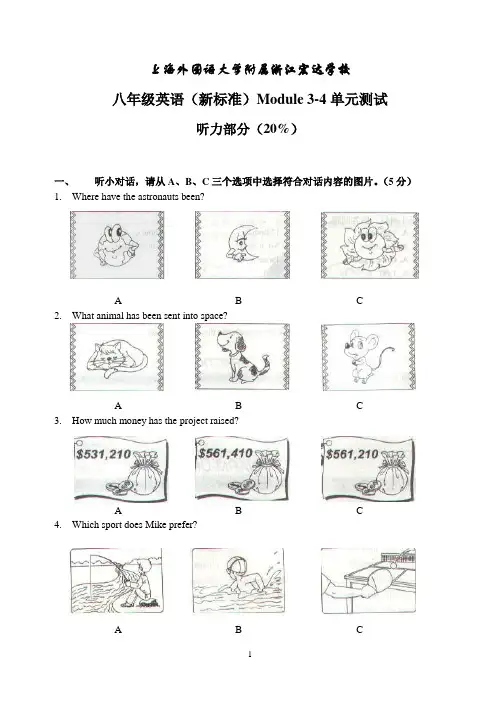 上海外国语大学附属浙江宏达学校

八年级英语（新标准）Module 3-4 单元测试

听力部分（20%）

一、 听小对话，请从 A、B、C 三个选项中选择符合对话内容的图片。（5 分）

1. Where have the astronauts been?

A B C

2. What animal has been sent into space?

A B C

3. How much money has the project raised?

$531,210 $561,410 $561,210

A B C

4. Which sport does Mike prefer?

A B C

1