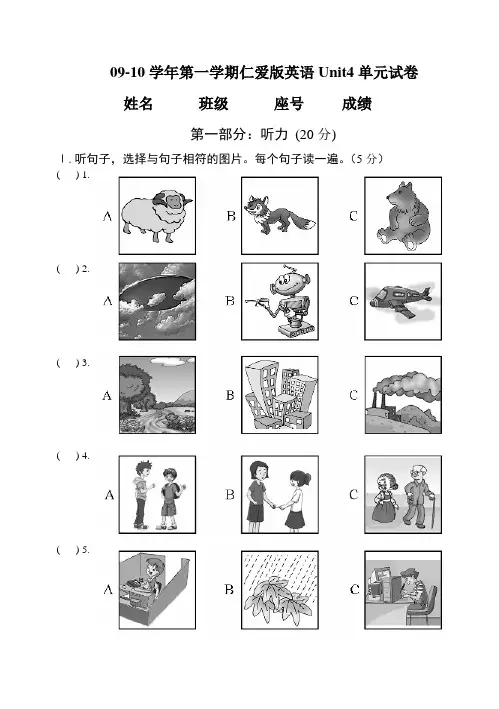 09-10 学年第一学期仁爱版英语 Unit4 单元试卷

姓名　　班级　　座号　　成绩

第一部分：听力 (20 分)

Ⅰ. 听句子，选择与句子相符的图片。每个句子读一遍。(5 分)

(　) 1.
A　B　C

(　) 2.
A　B　C

(　) 3.
A　B　C

(　) 4.
A　B　C

(　) 5.
A　B　C