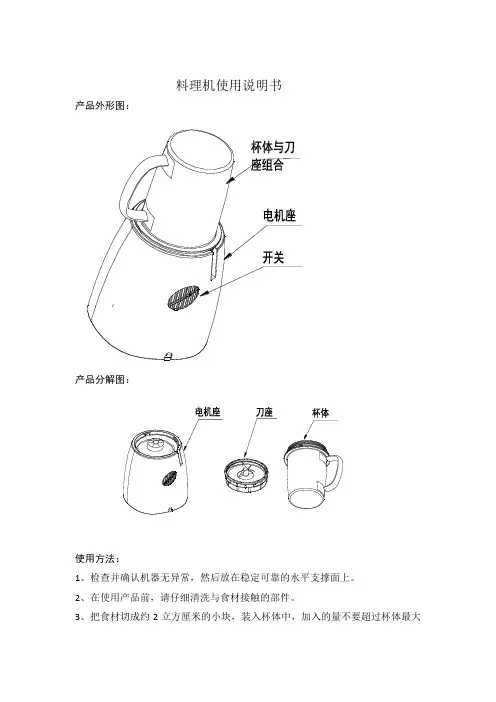 料理机使用说明书

产品外形图：

杯体与刀座组合

电机座

开关

产品分解图：

电机座

刀座

杯体

使用方法：

1、检查并确认机器无异常，然后放在稳定可靠的水平支撑面上。

2、在使用产品前，请仔细清洗与食材接触的部件。

3、把食材切成约 2 立方厘米的小块，装入杯体中，加入的量不要超过杯体最大