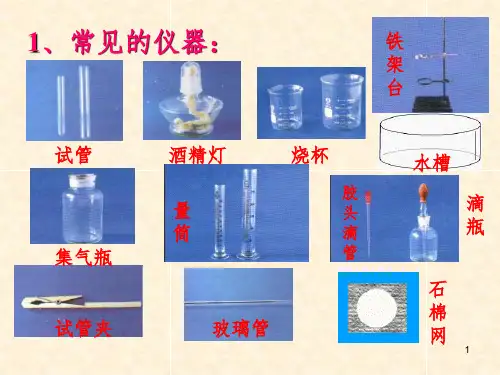 1、常见的仪器：

铁架台

试管

酒精灯

烧杯

水槽

集气瓶

量筒

胶头滴管

滴瓶

试管夹

玻璃管

石棉网

1