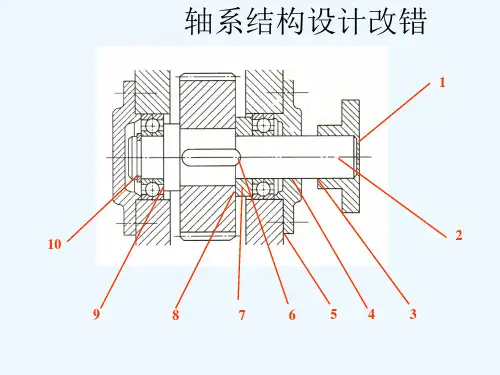 轴系结构设计改错

1

2

10

9

8

7

6

5

4

3