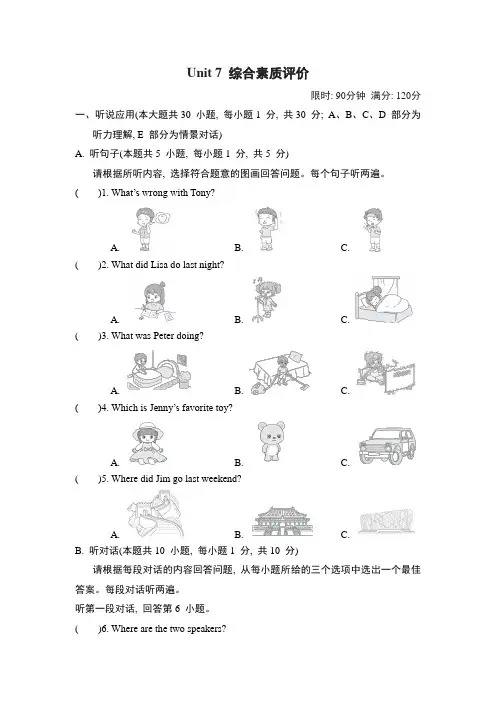 Unit 7 综合素质评价

限时: 90分钟 满分: 120分

一、听说应用(本大题共 30 小题, 每小题 1 分, 共 30 分; A、B、C、D 部分为听力理解, E 部分为情景对话)

A. 听句子(本题共 5 小题, 每小题 1 分, 共 5 分)

请根据所听内容, 选择符合题意的图画回答问题。每个句子听两遍。

( )1. What's wrong with Tony?

A. B. C.

( )2. What did Lisa do last night?

A. B. C.

( )3. What was Peter doing?

A. B. C.

( )4. Which is Jenny's favorite toy?

A. B. C.

( )5. Where did Jim go last weekend?

A. B. C.

B. 听对话(本题共 10 小题, 每小题 1 分, 共 10 分)

请根据每段对话的内容回答问题, 从每小题所给的三个选项中选出一个最佳答案。每段对话听两遍。

听第一段对话, 回答第 6 小题。

( )6. Where are the two speakers?