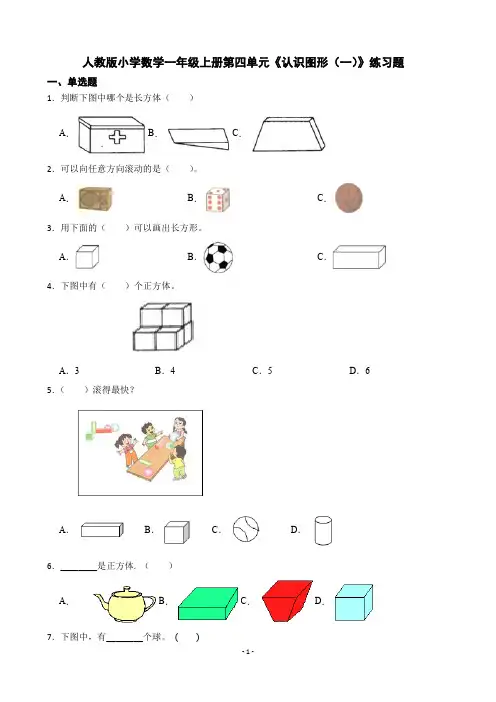 人教版小学数学一年级上册第四单元《认识图形（一）》练习题

一、单选题

1．判断下图中哪个是长方体（　　）

A.　B.　C.

2．可以向任意方向滚动的是（　　）。

A.　B.　C.

3．用下面的（　　）可以画出长方形。

A.　B.　C.

4．下图中有（　　）个正方体。

A．3　B．4　C．5　D．6

5．（　　）滚得最快？

A.　B.　C.　D.

6．________是正方体．（　　）

A.　B.　C.　D.

7．下图中，有________个球。（　　）

- 1 -