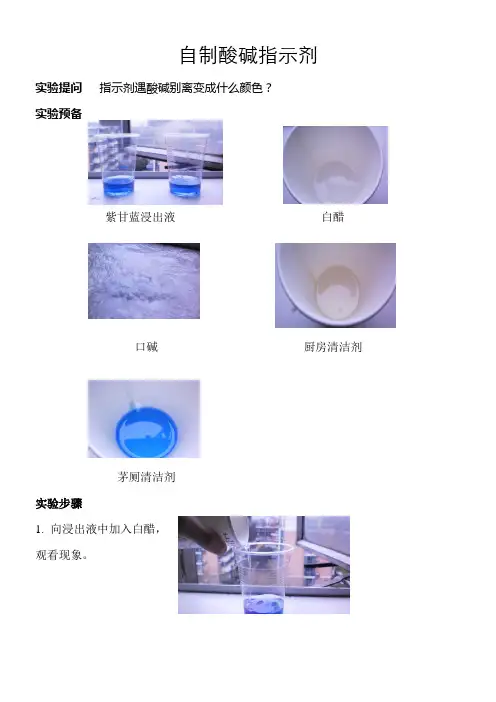 自制酸碱指示剂

实验提问　指示剂遇酸碱别离变成什么颜色？

实验预备

紫甘蓝浸出液

白醋

口碱

厨房清洁剂

茅厕清洁剂

实验步骤

1. 向浸出液中加入白醋，观看现象。