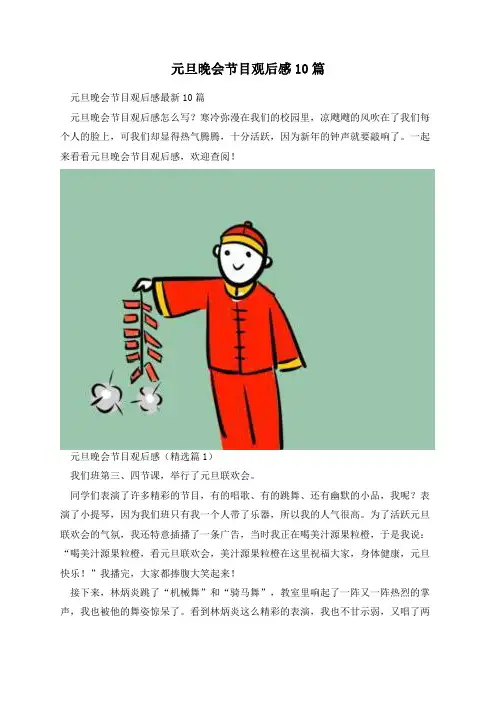 元旦晚会节目观后感10篇

元旦晚会节目观后感最新10篇

元旦晚会节目观后感怎么写？寒冷弥漫在我们的校园里，凉飕飕的风吹在了我们每个人的脸上，可我们却显得热气腾腾，十分活跃，因为新年的钟声就要敲响了。一起来看看元旦晚会节目观后感，欢迎查阅！

元旦晚会节目观后感（精选篇1）

我们班第三、四节课，举行了元旦联欢会。

同学们表演了许多精彩的节目，有的唱歌、有的跳舞、还有幽默的小品，我呢？表演了小提琴，因为我们班只有我一个人带了乐器，所以我的人气很高。为了活跃元旦联欢会的气氛，我还特意插播了一条广告，当时我正在喝美汁源果粒橙，于是我说：“喝美汁源果粒橙，看元旦联欢会，美汁源果粒橙在这里祝福大家，身体健康，元旦快乐！”我播完，大家都捧腹大笑起来！

接下来，林炳炎跳了“机械舞”和“骑马舞”，教室里响起了一阵又一阵热烈的掌声，我也被他的舞姿惊呆了。看到林炳炎这么精彩的表演，我也不甘示弱，又唱了两