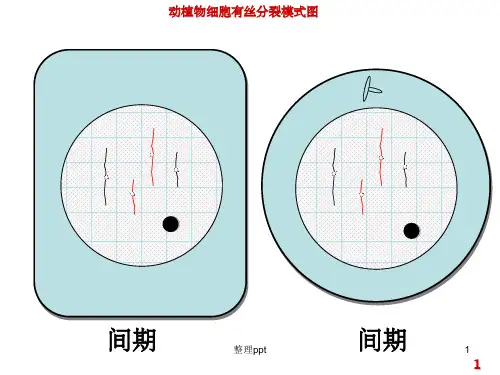 动植物细胞有丝分裂模式图

间期

间期

整理ppt

1

1