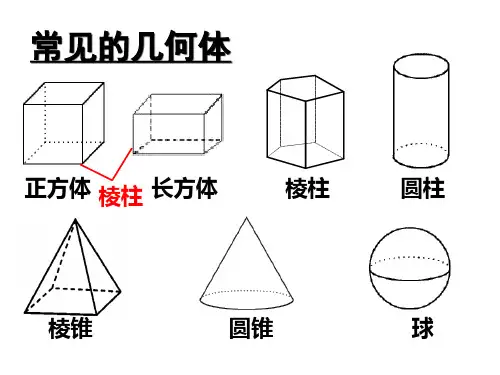 常见的几何体

正方体

棱柱

长方体

棱柱

圆柱

棱锥

圆锥

球