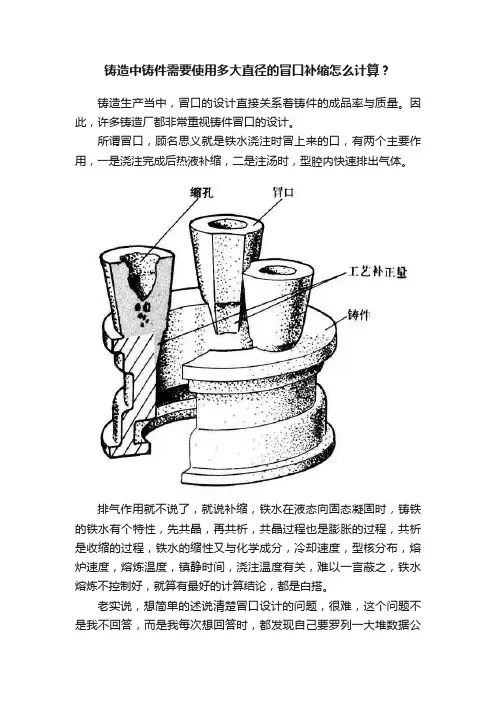 铸造中铸件需要使用多大直径的冒口补缩怎么计算？

铸造生产当中，冒口的设计直接关系着铸件的成品率与质量。因此，许多铸造厂都非常重视铸件冒口的设计。

所谓冒口，顾名思义就是铁水浇注时冒上来的口，有两个主要作用，一是浇注完成后热液补缩，二是注汤时，型腔内快速排出气体。

缩孔

冒口

工艺补正量

铸件

排气作用就不说了，就说补缩，铁水在液态向固态凝固时，铸铁的铁水有个特性，先共晶，再共析，共晶过程也是膨胀的过程，共析是收缩的过程，铁水的缩性又与化学成分，冷却速度，型核分布，熔炉速度，熔炼温度，镇静时间，浇注温度有关，难以一言蔽之，铁水熔炼不控制好，就算有最好的计算结论，都是白搭。

老实说，想简单的述说清楚冒口设计的问题，很难，这个问题不是我不回答，而是我每次想回答时，都发现自己要罗列一大堆数据公