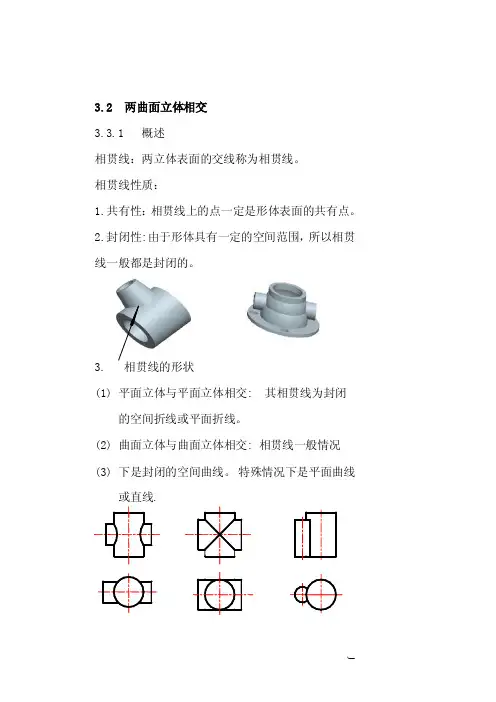 3.2 两曲面立体相交

3.3.1 概述

相贯线：两立体表面的交线称为相贯线。

相贯线性质：

1.共有性：相贯线上的点一定是形体表面的共有点。

2.封闭性：由于形体具有一定的空间范围，所以相贯线一般都是封闭的。

3. 相贯线的形状

(1) 平面立体与平面立体相交： 其相贯线为封闭的空间折线或平面折线。

(2) 曲面立体与曲面立体相交：相贯线一般情况

(3) 下是封闭的空间曲线。特殊情况下是平面曲线或直线.