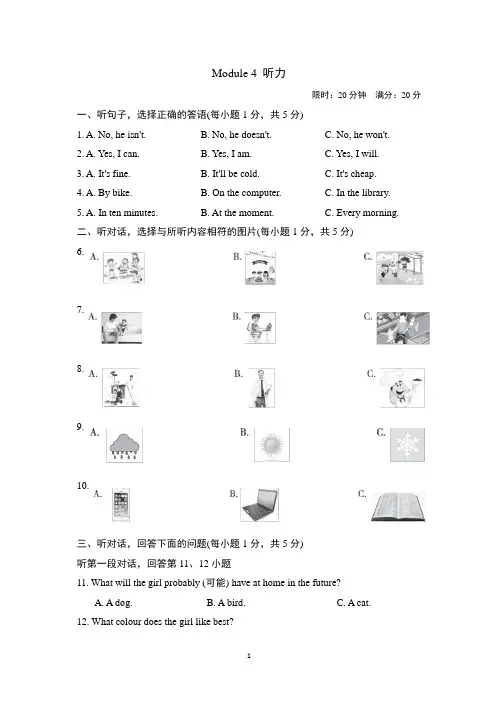 Module 4 听力

限时：20 分钟 满分：20 分

一、听句子，选择正确的答语(每小题 1 分，共 5 分)

1. A. No, he isn't. B. No, he doesn't. C. No, he won't.

2. A. Yes, I can. B. Yes, I am. C. Yes, I will.

3. A. It's fine. B. It'll be cold. C. It's cheap.

4. A. By bike. B. On the computer. C. In the library.

5. A. In ten minutes. B. At the moment. C. Every morning.

二、听对话，选择与所听内容相符的图片(每小题 1 分，共 5 分)

6. A. B. C.

7. A. B. C.

8. A. B. C.

9. A. B. C.

10. A. B. C.

三、听对话，回答下面的问题(每小题 1 分，共 5 分)

听第一段对话，回答第 11、12 小题

11. What will the girl probably (可能) have at home in the future?

A. A dog. B. A bird. C. A cat.

12. What colour does the girl like best?

1