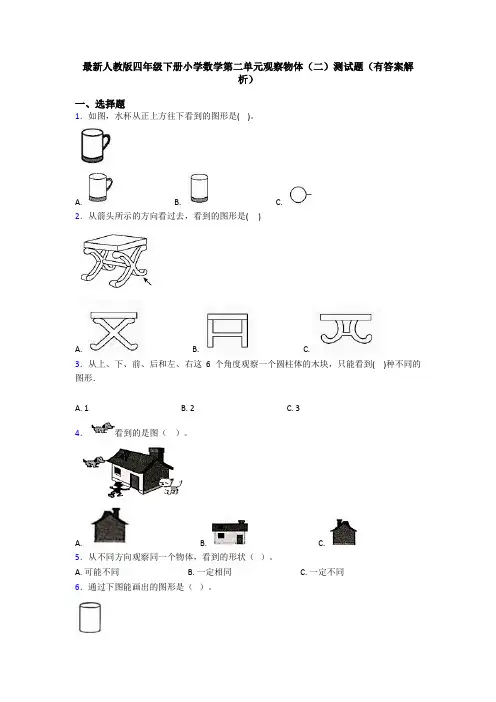 最新人教版四年级下册小学数学第二单元观察物体（二）测试题（有答案解析）

一、选择题

1．如图，水杯从正上方往下看到的图形是(　)。

A.　　B.　　C.

2．从箭头所示的方向看过去，看到的图形是(　)

A.　　B.　　C.

3．从上、下、前、后和左、右这 6 个角度观察一个圆柱体的木块，只能看到(　)种不同的图形.

A. 1　　B. 2　　C. 3

4．看到的是图（　）。

A.　　B.　　C.

5．从不同方向观察同一个物体，看到的形状（　）。

A. 可能不同　　B. 一定相同　　C. 一定不同

6．通过下图能画出的图形是（　）。