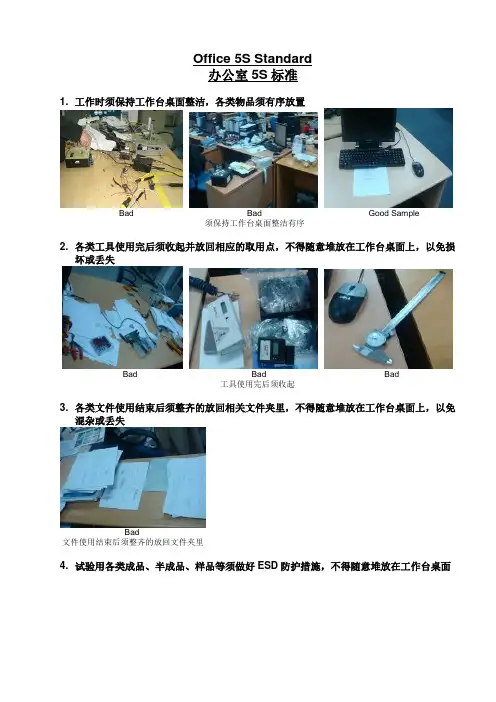 Office 5S Standard
办公室 5S 标准

1. 工作时须保持工作台桌面整洁，各类物品须有序放置

Bad Bad Good Sample
须保持工作台桌面整洁有序

2. 各类工具使用完后须收起并放回相应的取用点，不得随意堆放在工作台桌面上，以免损坏或丢失

Bad Bad Bad
工具使用完后须收起

3. 各类文件使用结束后须整齐的放回相关文件夹里，不得随意堆放在工作台桌面上，以免混杂或丢失

Bad
文件使用结束后须整齐的放回文件夹里

4. 试验用各类成品、半成品、样品等须做好 ESD 防护措施，不得随意堆放在工作台桌面