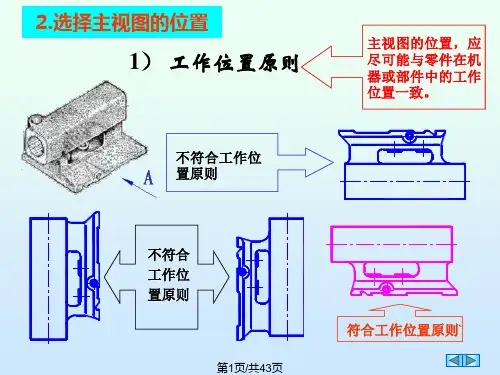 2.选择主视图的位置

1） 工作位置原则

主视图的位置，应尽可能与零件在机器或部件中的工作位置一致。

A

不符合工作位置原则

不符合工作位置原则

符合工作位置原则

第1页/共43页