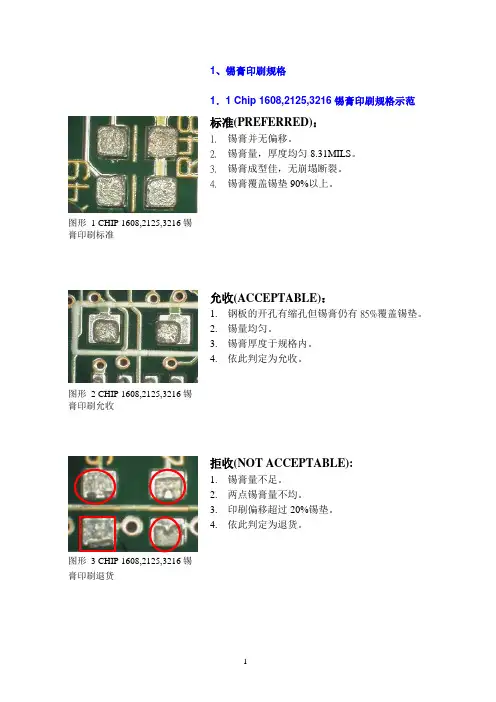 1、锡膏印刷规格

1．1 Chip 1608,2125,3216 锡膏印刷规格示范

标准(PREFERRED)：
1. 锡膏并无偏移。
2. 锡膏量，厚度均匀 8.31MILS。
3. 锡膏成型佳，无崩塌断裂。
4. 锡膏覆盖锡垫 90%以上。

图形 1 CHIP 1608,2125,3216 锡膏印刷标准

允收(ACCEPTABLE)：
1. 钢板的开孔有缩孔但锡膏仍有 85%覆盖锡垫。
2. 锡量均匀。
3. 锡膏厚度于规格内。
4. 依此判定为允收。

图形 2 CHIP 1608,2125,3216 锡膏印刷允收

拒收(NOT ACCEPTABLE):
1. 锡膏量不足。
2. 两点锡膏量不均。
3. 印刷偏移超过 20%锡垫。
4. 依此判定为退货。

图形 3 CHIP 1608,2125,3216 锡膏印刷退货

1