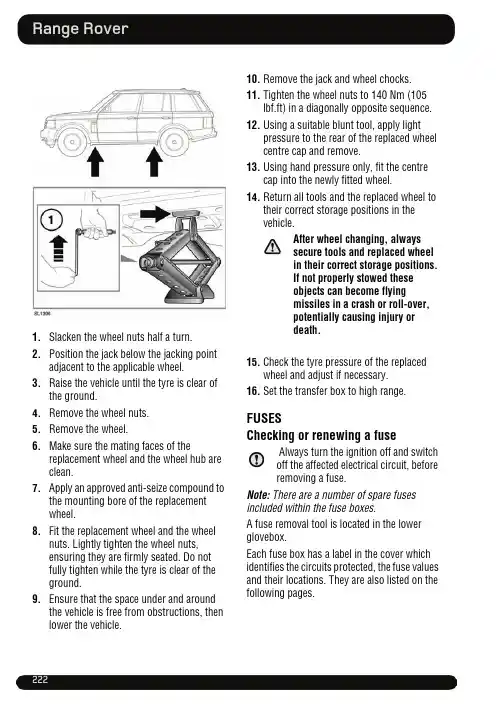 Range Rover

1

SL1306

1. Slacken the wheel nuts half a turn.
2. Position the jack below the jacking point adjacent to the applicable wheel.
3. Raise the vehicle until the tyre is clear of the ground.
4. Remove the wheel nuts.
5. Remove the wheel.
6. Make sure the mating faces of the replacement wheel and the wheel hub are clean.
7. Apply an approved anti-seize compound to the mounting bore of the replacement wheel.
8. Fit the replacement wheel and the wheel nuts. Lightly tighten the wheel nuts, ensuring they are firmly seated. Do not fully tighten while the tyre is clear of the ground.
9. Ensure that the space under and around the vehicle is free from obstructions, then lower the vehicle.

10. Remove the jack and wheel chocks.
11. Tighten the wheel nuts to 140 Nm (105 lbf.ft) in a diagonally opposite sequence.
12. Using a suitable blunt tool, apply light pressure to the rear of the replaced wheel centre cap and remove.
13. Using hand pressure only, fit the centre cap into the newly fitted wheel.
14. Return all tools and the replaced wheel to their correct storage positions in the vehicle.

After wheel changing, always secure tools and replaced wheel in their correct storage positions. If not properly stowed these objects can become flying missiles in a crash or roll-over, potentially causing injury or death.

15. Check the tyre pressure of the replaced wheel and adjust if necessary.
16. Set the transfer box to high range.

FUSES

Checking or renewing a fuse

Always turn the ignition off and switch off the affected electrical circuit, before removing a fuse.

Note: There are a number of spare fuses included within the fuse boxes.

A fuse removal tool is located in the lower glovebox.

Each fuse box has a label in the cover which identifies the circuits protected, the fuse values and their locations. They are also listed on the following pages.

222