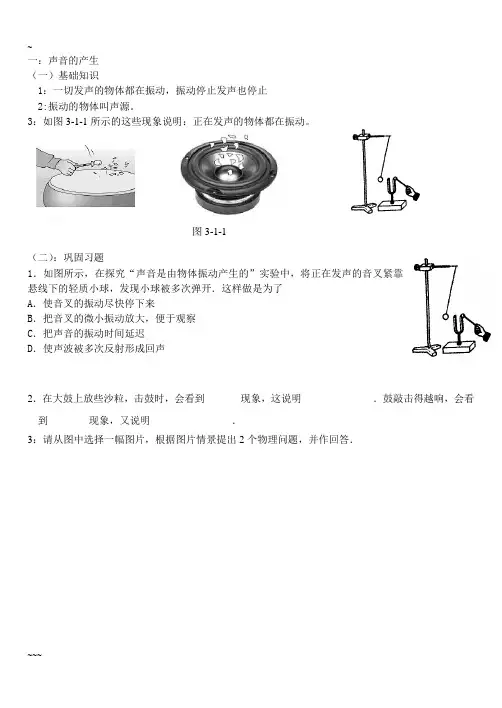 ~

一：声音的产生

（一）基础知识

1：一切发声的物体都在振动，振动停止发声也停止

2:振动的物体叫声源。

3：如图 3-1-1 所示的这些现象说明：正在发声的物体都在振动。

图 3-1-1

（二）：巩固习题

1．如图所示，在探究“声音是由物体振动产生的”实验中，将正在发声的音叉紧靠悬线下的轻质小球，发现小球被多次弹开．这样做是为了

A．使音叉的振动尽快停下来

B．把音叉的微小振动放大，便于观察

C．把声音的振动时间延迟

D．使声波被多次反射形成回声

2．在大鼓上放些沙粒，击鼓时，会看到 现象，这说明 ．鼓敲击得越响，会看到 现象，又说明 ．

3：请从图中选择一幅图片，根据图片情景提出 2 个物理问题，并作回答．

~~~