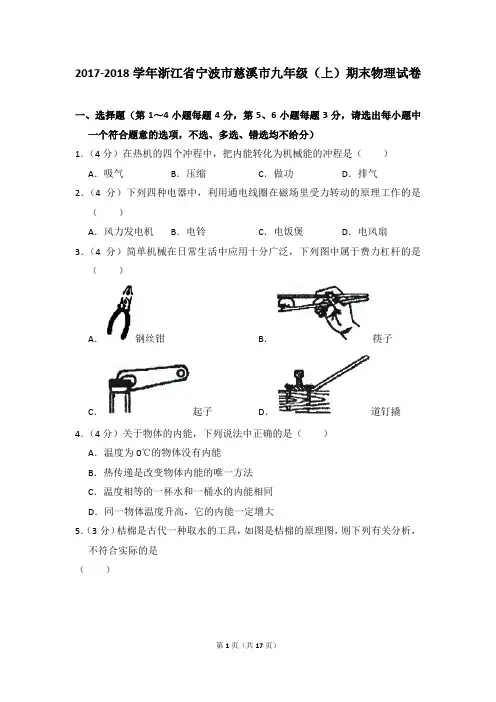 2017-2018 学年浙江省宁波市慈溪市九年级（上）期末物理试卷

一、选择题（第 1～4 小题每题 4 分，第 5、6 小题每题 3 分，请选出每小题中一个符合题意的选项，不选、多选、错选均不给分）

1.（4 分）在热机的四个冲程中，把内能转化为机械能的冲程是（　　）

A. 吸气　　B. 压缩　　C. 做功　　D. 排气

2.（4 分）下列四种电器中，利用通电线圈在磁场里受力转动的原理工作的是（　　）

A. 风力发电机　　B. 电铃　　C. 电饭煲　　D. 电风扇

3.（4 分）简单机械在日常生活中应用十分广泛，下列图中属于费力杠杆的是（　　）

A. 钢丝钳　　B. 筷子

C. 起子　　D. 道钉撬

4.（4 分）关于物体的内能，下列说法中正确的是（　　）

A. 温度为 0℃的物体没有内能

B. 热传递是改变物体内能的唯一方法

C. 温度相等的一杯水和一桶水的内能相同

D. 同一物体温度升高，它的内能一定增大

5.（3 分）桔槔是古代一种取水的工具，如图是桔槔的原理图，则下列有关分析，不符合实际的是

（　　）

第 1 页（共 17 页）