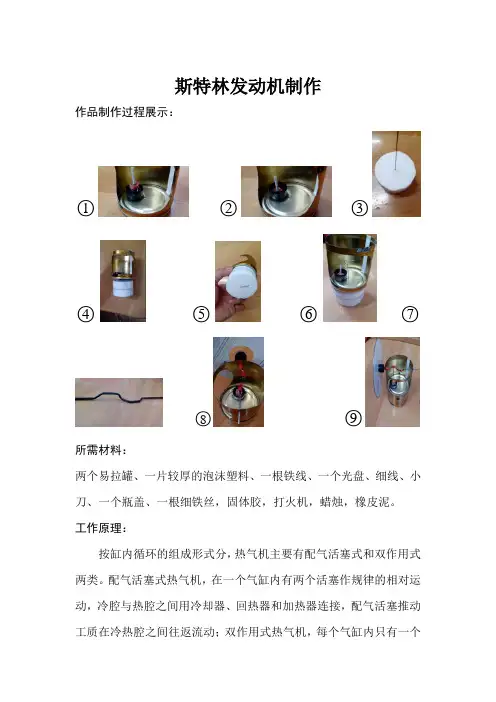 斯特林发动机制作

作品制作过程展示：

①

②

③

④

⑤

⑥

⑦

⑧

⑨

所需材料：

两个易拉罐、一片较厚的泡沫塑料、一根铁线、一个光盘、细线、小刀、一个瓶盖、一根细铁丝，固体胶，打火机，蜡烛，橡皮泥。

工作原理：

按缸内循环的组成形式分，热气机主要有配气活塞式和双作用式两类。配气活塞式热气机，在一个气缸内有两个活塞作规律的相对运动，冷腔与热腔之间用冷却器、回热器和加热器连接，配气活塞推动工质在冷热腔之间往返流动；双作用式热气机，每个气缸内只有一个