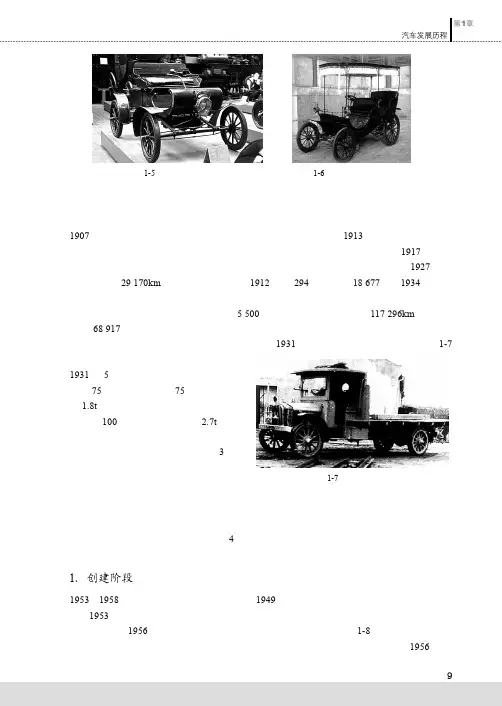 第1章
汽车发展历程

1-5

1-6

1907 1913 1917 1927 29 170km 1912 294 18 677 1934 5 500 117 296km 68 917 1931 1-7

1931 5 75 75 1.8t 100 2.7t 3

1-7

4

1. 创建阶段

1953 1958 1949 1953 1956 1-8 1956

9