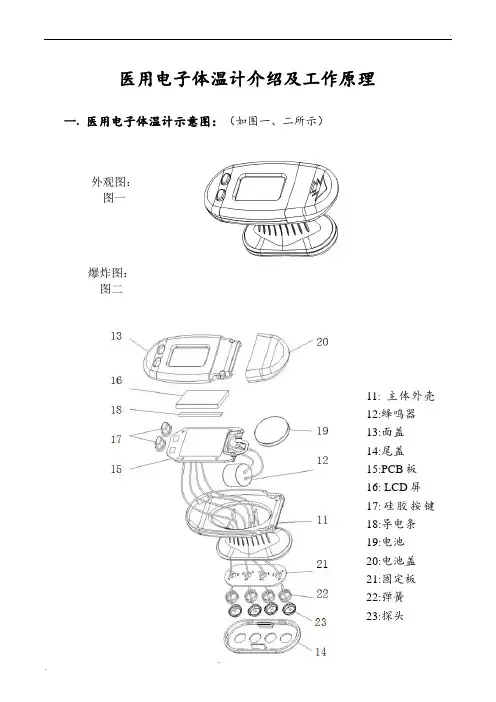 医用电子体温计介绍及工作原理

一. 医用电子体温计示意图：（如图一、二所示）

外观图：
图一

爆炸图：
图二

13
20
16
18
17
19
15
12
11
21
22
23
14

11: 主体外壳
12:蜂鸣器
13:面盖
14:尾盖
15:PCB 板
16: LCD 屏
17: 硅胶按键
18:导电条
19:电池
20:电池盖
21:固定板
22:弹簧
23:探头