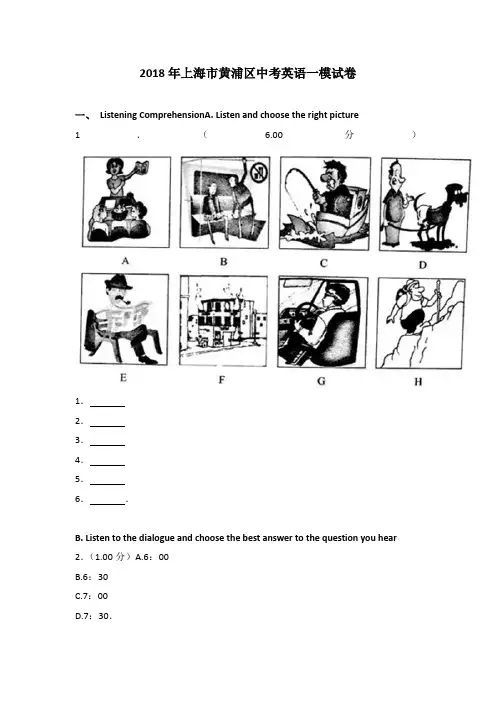 2018 年上海市黄浦区中考英语一模试卷

一、 Listening ComprehensionA. Listen and choose the right picture

1 . （ 6.00 分 ）

A B C D

E F G H

1. ______

2. ______

3. ______

4. ______

5. ______

6. ______.

B. Listen to the dialogue and choose the best answer to the question you hear

2.（1.00 分）A.6：00

B.6：30

C.7：00

D.7：30.