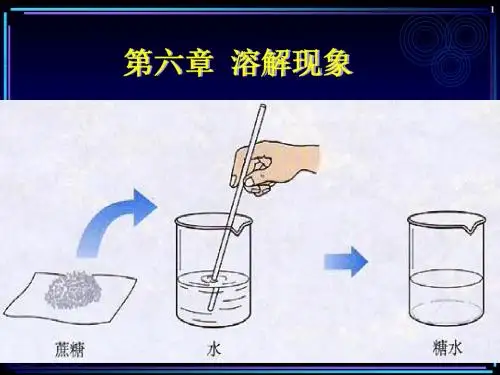 1

第六章 溶解现象

蔗糖

水

糖水