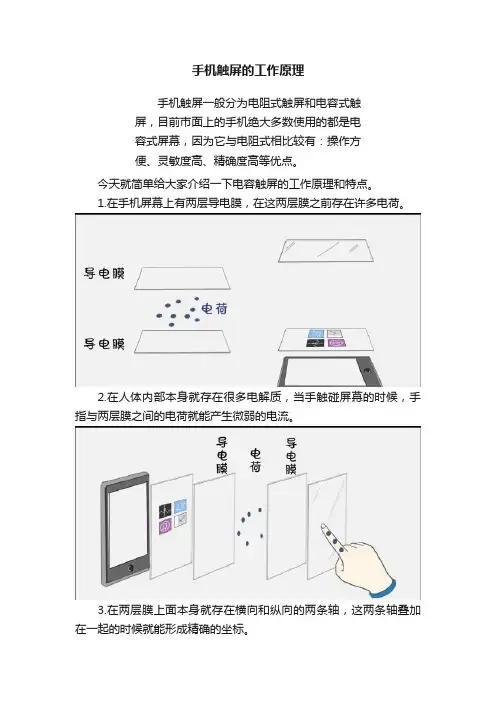 手机触屏的工作原理

手机触屏一般分为电阻式触屏和电容式触屏，目前市面上的手机绝大多数使用的都是电容式屏幕，因为它与电阻式相比较有：操作方便、灵敏度高、精确度高等优点。

今天就简单给大家介绍一下电容触屏的工作原理和特点。

1.在手机屏幕上有两层导电膜，在这两层膜之前存在许多电荷。

导电膜

电荷

导电膜

2.在人体内部本身就存在很多电解质，当手触碰屏幕的时候，手指与两层膜之间的电荷就能产生微弱的电流。

导电膜

电荷

导电膜

3.在两层膜上面本身就存在横向和纵向的两条轴，这两条轴叠加在一起的时候就能形成精确的坐标。