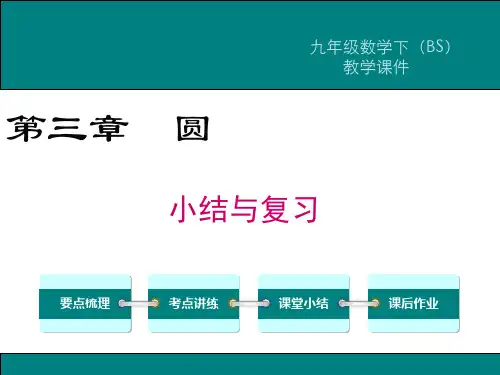 九年级数学下（BS）
教学课件

第三章 圆

小结与复习

要点梳理

考点讲练

课堂小结

课后作业