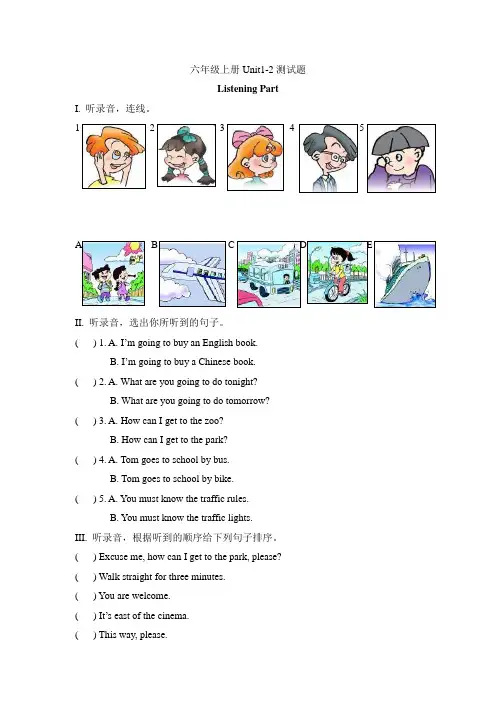 六年级上册 Unit1-2 测试题

Listening Part

I. 听录音，连线。

1 2 3 4 5

A B C D E

II. 听录音，选出你所听到的句子。

( ) 1. A. I'm going to buy an English book.

B. I'm going to buy a Chinese book.

( ) 2. A. What are you going to do tonight?

B. What are you going to do tomorrow?

( ) 3. A. How can I get to the zoo?

B. How can I get to the park?

( ) 4. A. Tom goes to school by bus.

B. Tom goes to school by bike.

( ) 5. A. You must know the traffic rules.

B. You must know the traffic lights.

III. 听录音，根据听到的顺序给下列句子排序。

( ) Excuse me, how can I get to the park, please?

( ) Walk straight for three minutes.

( ) You are welcome.

( ) It's east of the cinema.

( ) This way, please.