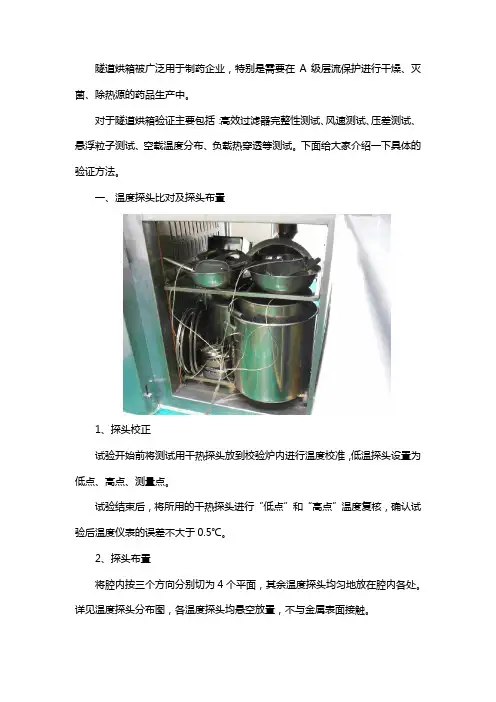 隧道烘箱被广泛用于制药企业，特别是需要在 A 级层流保护进行干燥、灭菌、除热源的药品生产中。

对于隧道烘箱验证主要包括:高效过滤器完整性测试、风速测试、压差测试、悬浮粒子测试、空载温度分布、负载热穿透等测试。下面给大家介绍一下具体的验证方法。

一、温度探头比对及探头布置

1、探头校正

试验开始前将测试用干热探头放到校验炉内进行温度校准，低温探头设置为低点、高点、测量点。

试验结束后，将所用的干热探头进行“低点”和“高点”温度复核，确认试验后温度仪表的误差不大于 0.5℃。

2、探头布置

将腔内按三个方向分别切为 4 个平面，其余温度探头均匀地放在腔内各处。详见温度探头分布图，各温度探头均悬空放置，不与金属表面接触。